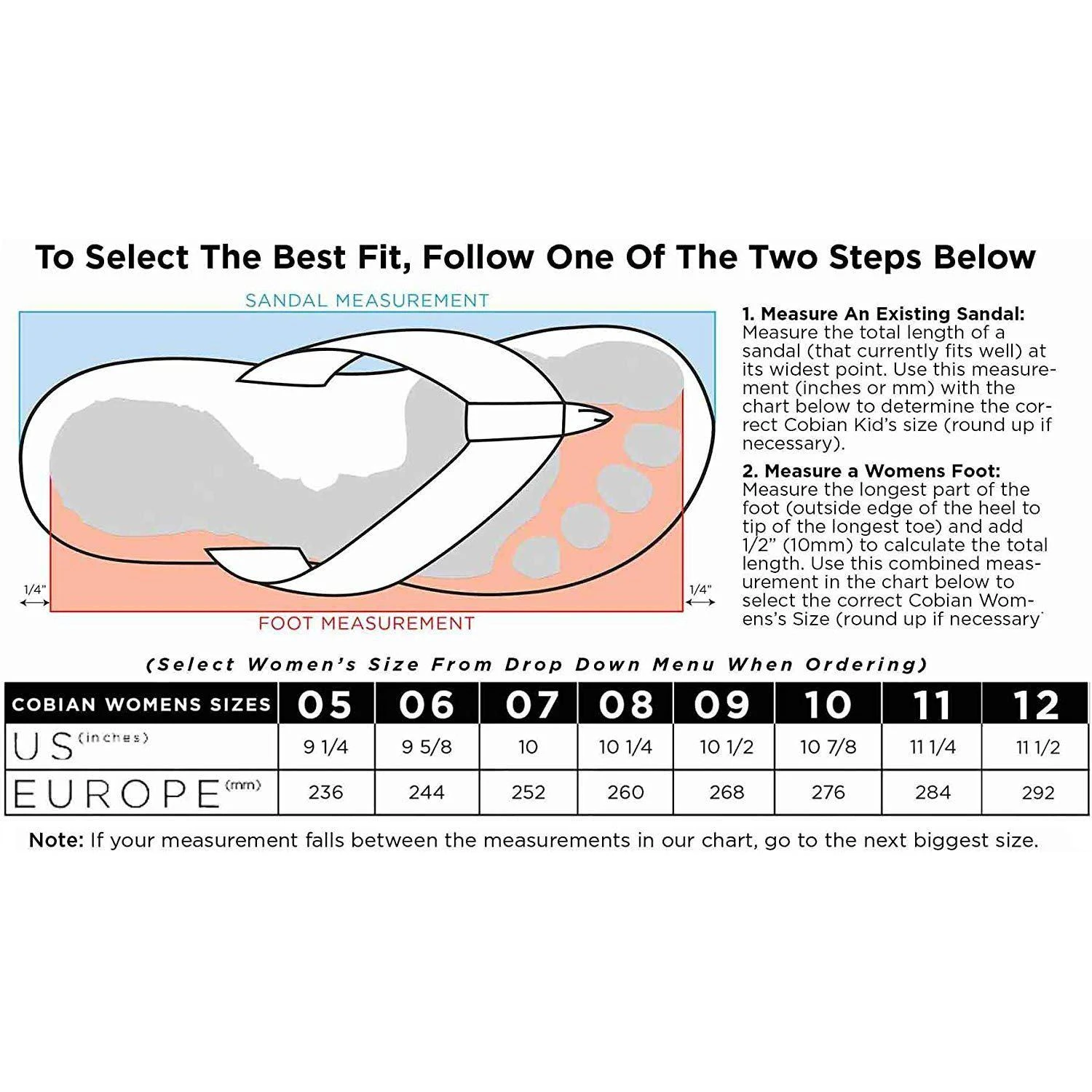 To Select The Best Fit, Follow One Of The Two Steps Below

SANDAL MEASUREMENT

1/4"

1/4"

FOOT MEASUREMENT

1. Measure An Existing Sandal: Measure the total length of a sandal (that currently fits well) at its widest point. Use this measurement (inches or mm) with the chart below to determine the correct Cobian Kid's size (round up if necessary).

2. Measure a Womens Foot: Measure the longest part of the foot (outside edge of the heel to tip of the longest toe) and add 1/2" (10mm) to calculate the total length. Use this combined measurement in the chart below to select the correct Cobian Womens's Size (round up if necessary

(Select Women's Size From Drop Down Menu When Ordering)

| COBIAN WOMENS SIZES | 05 | 06 | 07 | 08 | 09 | 10 | 11 | 12 |
|---|---|---|---|---|---|---|---|---|
| US (inches) | 9 1/4 | 9 5/8 | 10 | 10 1/4 | 10 1/2 | 10 7/8 | 11 1/4 | 11 1/2 |
| EUROPE (mm) | 236 | 244 | 252 | 260 | 268 | 276 | 284 | 292 |

Note: If your measurement falls between the measurements in our chart, go to the next biggest size.